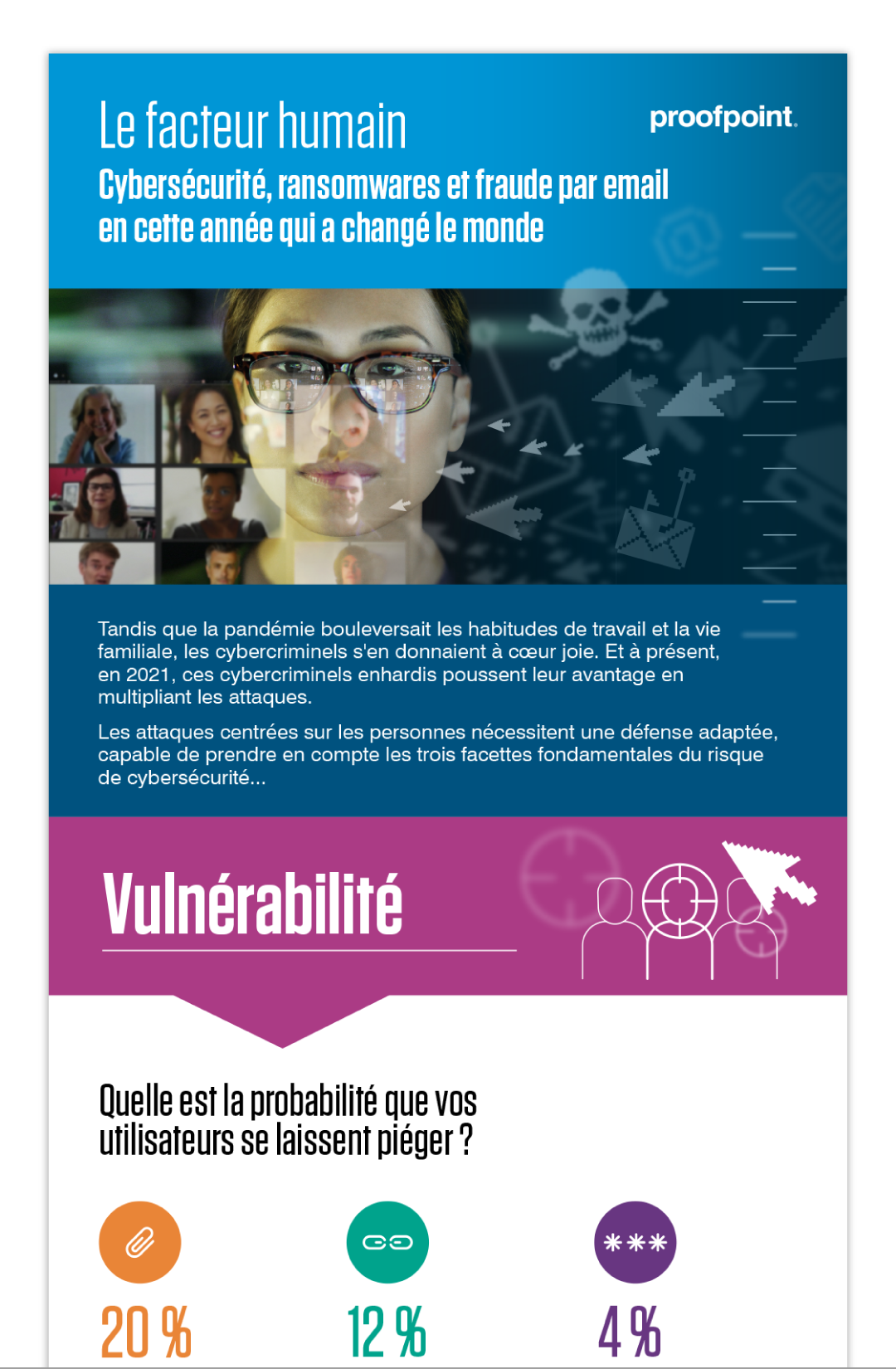 Le facteur humain

proofpoint.

Cybersécurité, ransomwares et fraude par email en cette année qui a changé le monde

Tandis que la pandémie bouleversait les habitudes de travail et la vie familiale, les cybercriminels s'en donnaient à cœur joie. Et à présent, en 2021, ces cybercriminels enhardis poussent leur avantage en multipliant les attaques.

Les attaques centrées sur les personnes nécessitent une défense adaptée, capable de prendre en compte les trois facettes fondamentales du risque de cybersécurité...

Vulnérabilité

Quelle est la probabilité que vos utilisateurs se laissent piéger ?

***

20 %

12 %

4 %