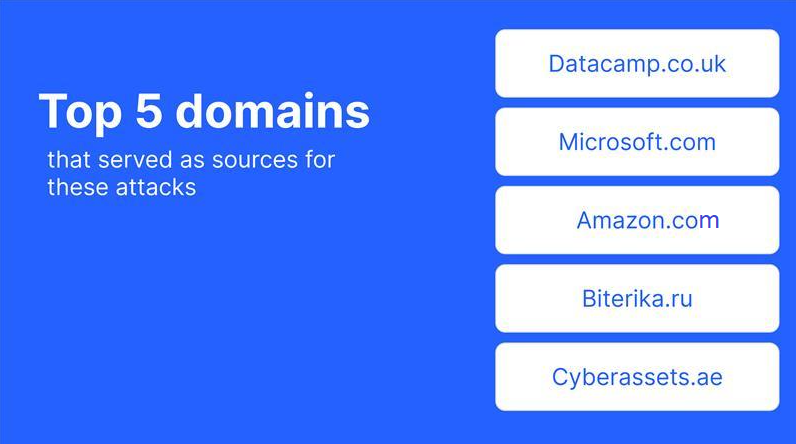 Top 5 domains

that served as sources for these attacks

Datacamp.co.uk

Microsoft.com

Amazon.com

Biterika.ru

Cyberassets.ae