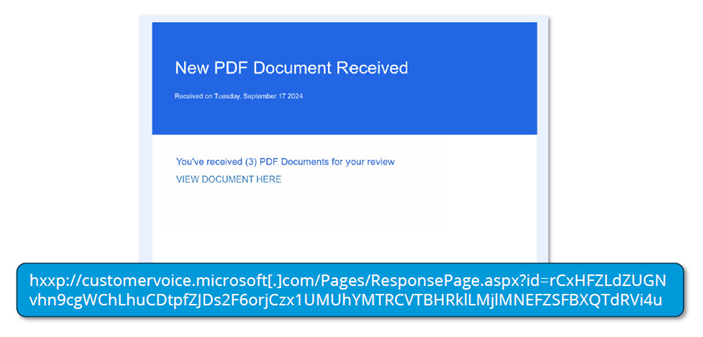 New PDF Document Received

Received on Tuesday, September 17 2024

You've received (3) PDF Documents for your review

VIEW DOCUMENT HERE

hxxp://customervoice.microsoft[.]com/Pages/ResponsePage.aspx?id=rCxHFZLdZUGNvhn9cgWChLhuCDtpfZJDs2F6orjCzx1UMUhYMTRCVTBHRklLMjlMNEFZSFBXQTdRVi4u